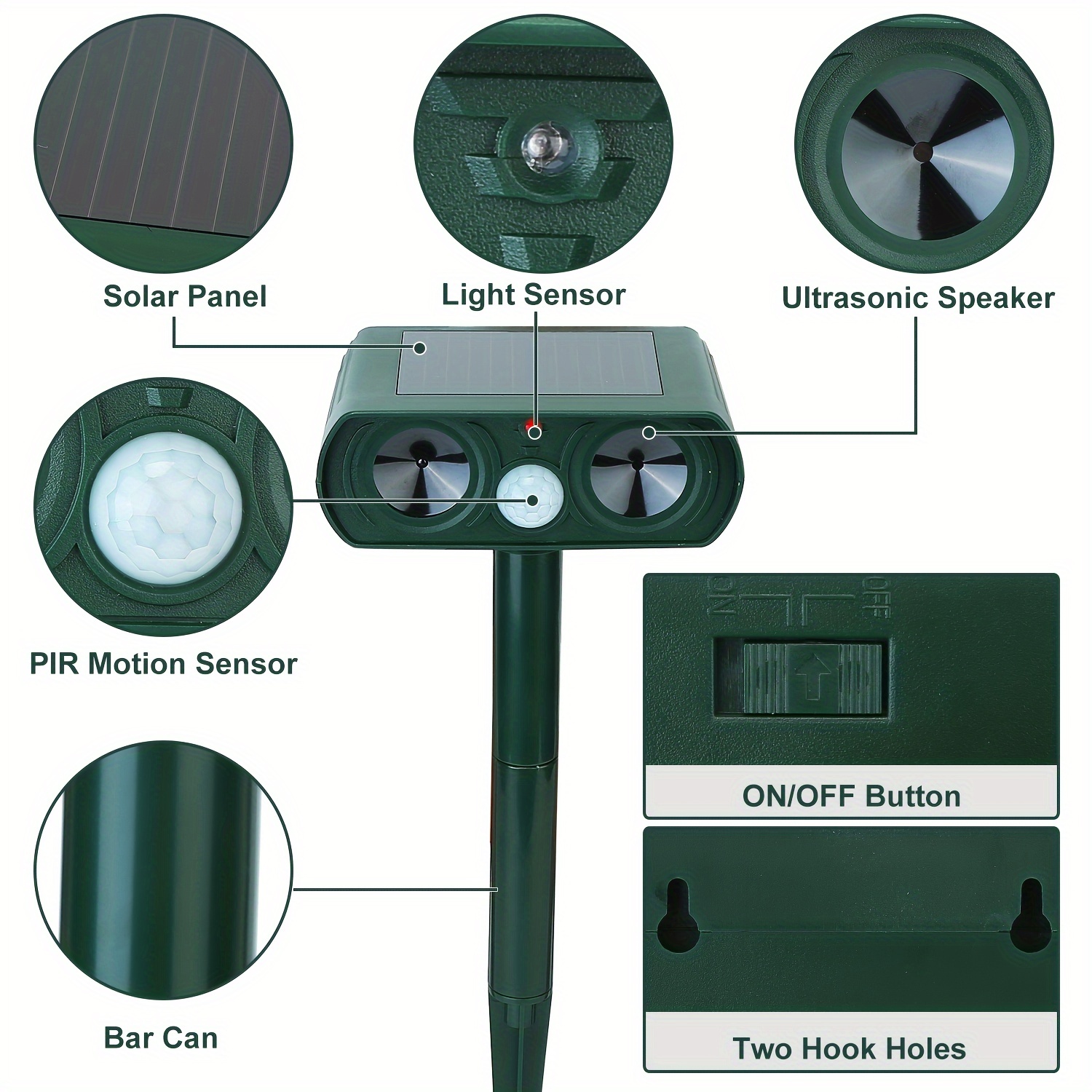 Solar Panel

Light Sensor

Ultrasonic Speaker

PIR Motion Sensor

ON

OFF

ON/OFF Button

Bar Can

Two Hook Holes