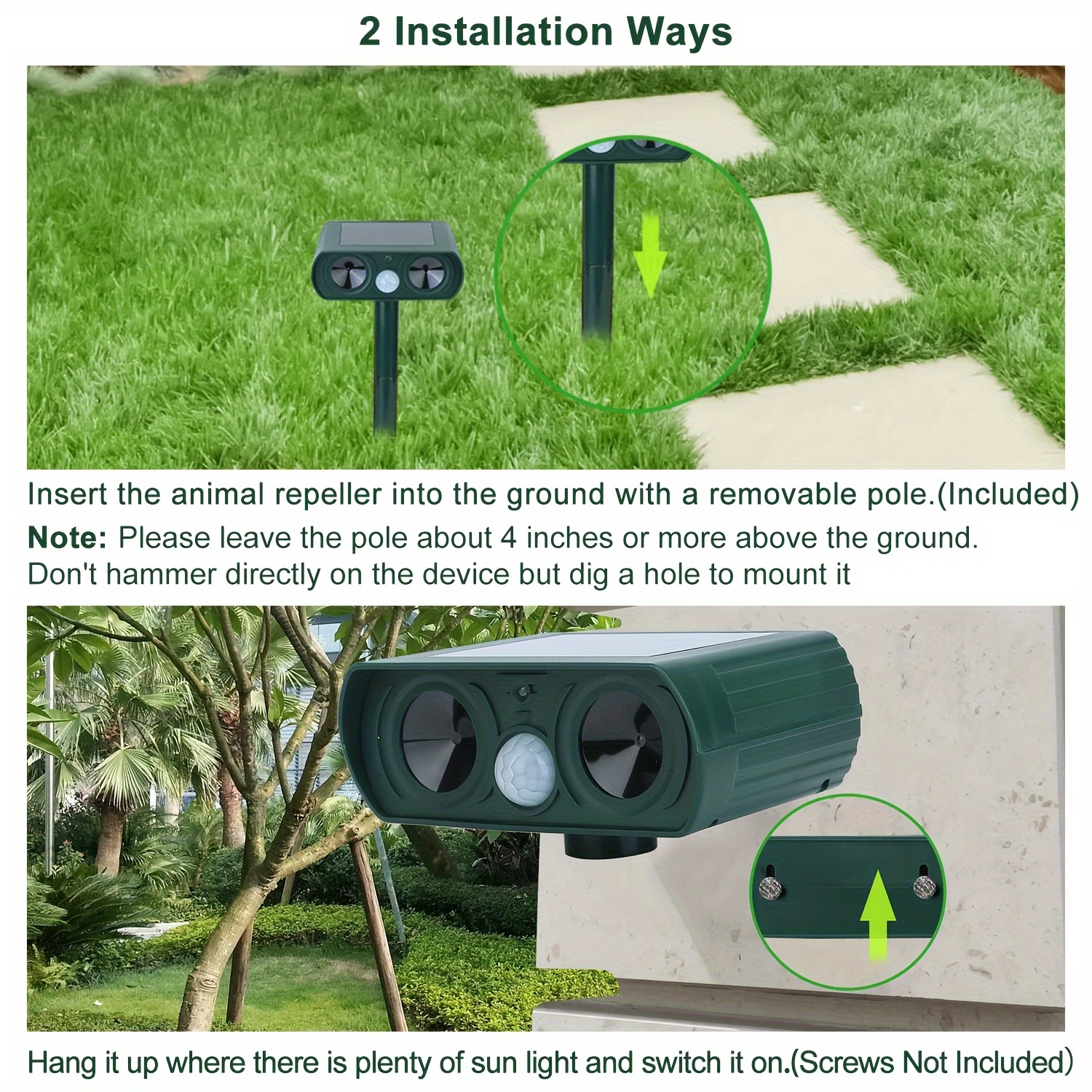 2 Installation Ways

Insert the animal repeller into the ground with a removable pole.(Included)

Note: Please leave the pole about 4 inches or more above the ground. Don't hammer directly on the device but dig a hole to mount it

Hang it up where there is plenty of sun light and switch it on.(Screws Not Included)